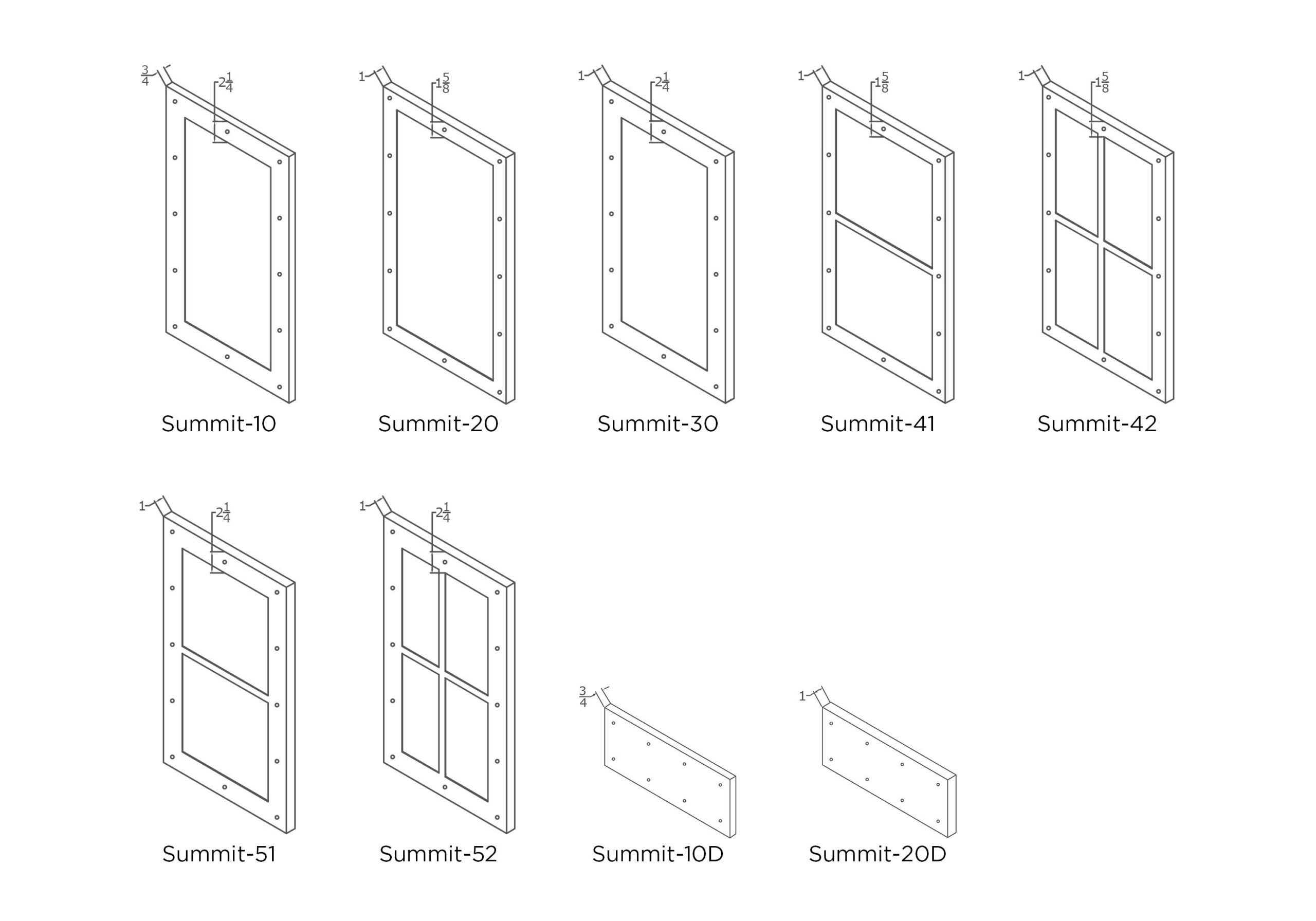 $\frac{3}{4}$ $2\frac{1}{4}$

Summit-10

1 $1\frac{5}{8}$

Summit-20

1 $2\frac{1}{4}$

Summit-30

1 $1\frac{5}{8}$

Summit-41

1 $1\frac{5}{8}$

Summit-42

1 $2\frac{1}{4}$

Summit-51

1 $2\frac{1}{4}$

Summit-52

$\frac{3}{4}$

Summit-10D

1

Summit-20D